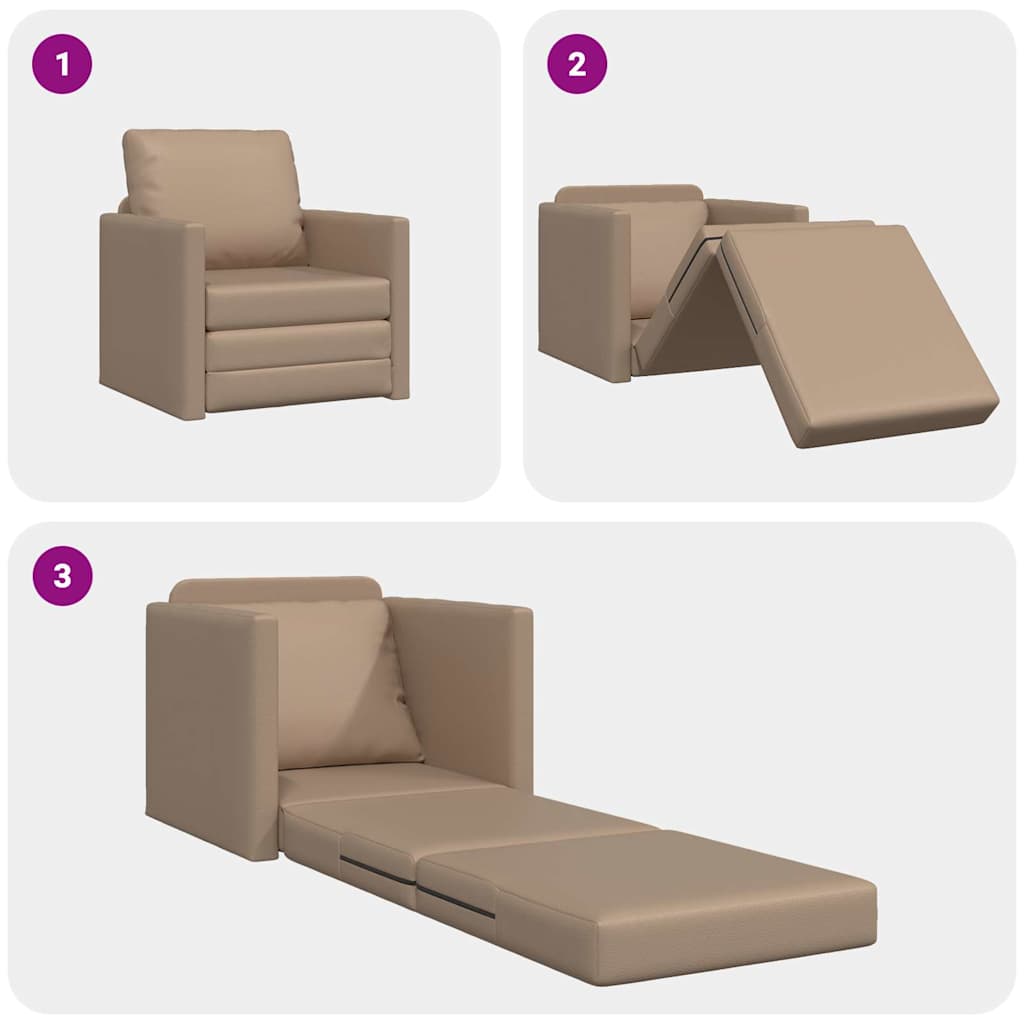 1

2

3