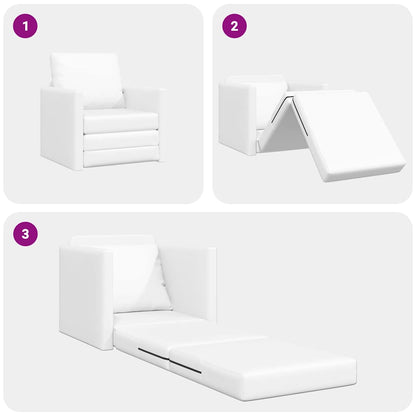 1

2

3