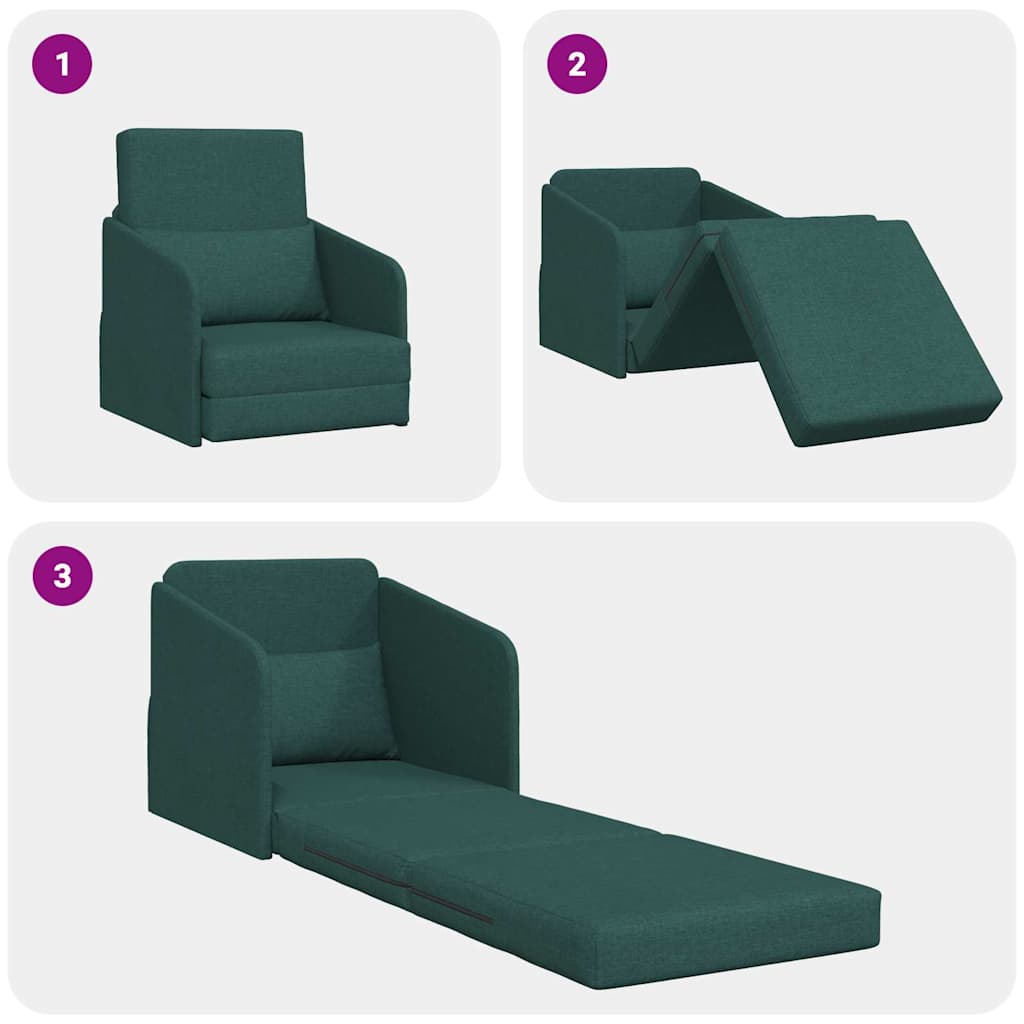 1

2

3