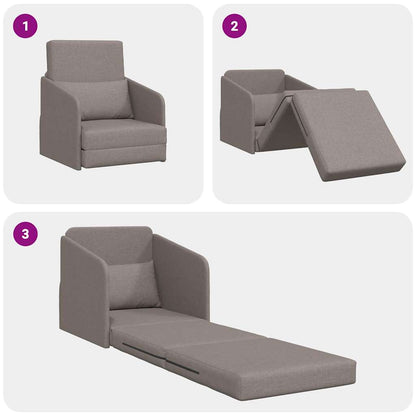 1

2

3