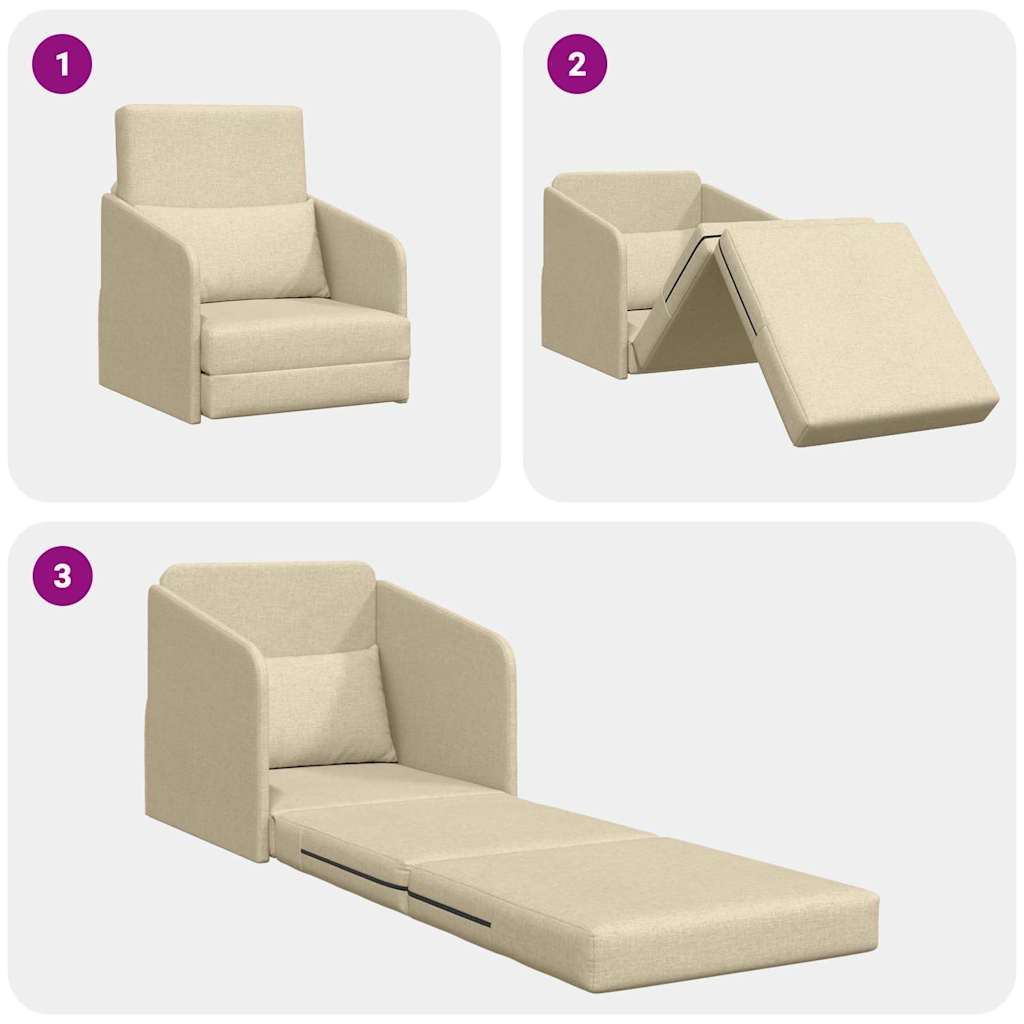 1

2

3