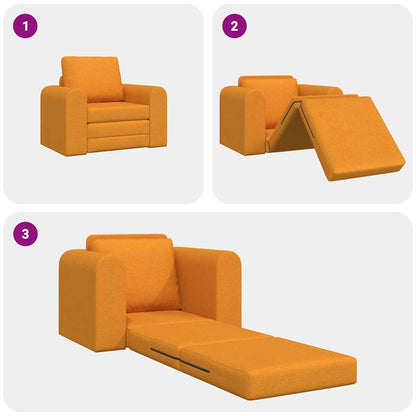 1

2

3