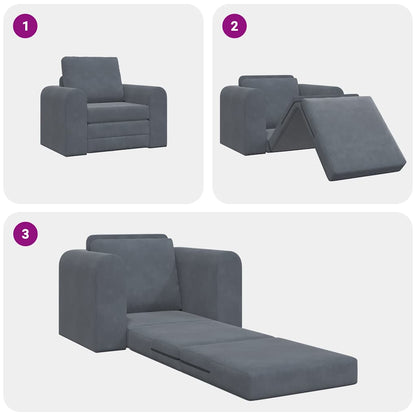 1

2

3