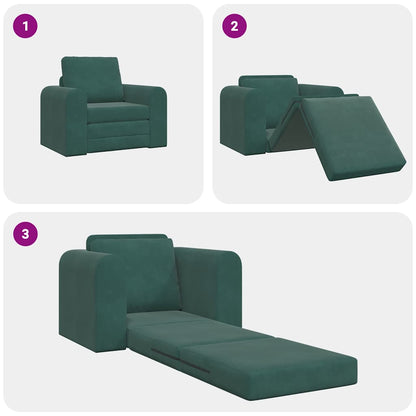 1

2

3