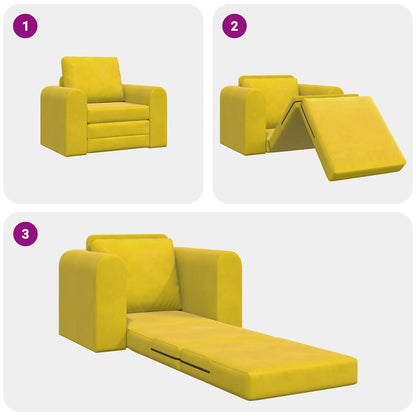 1

2

3