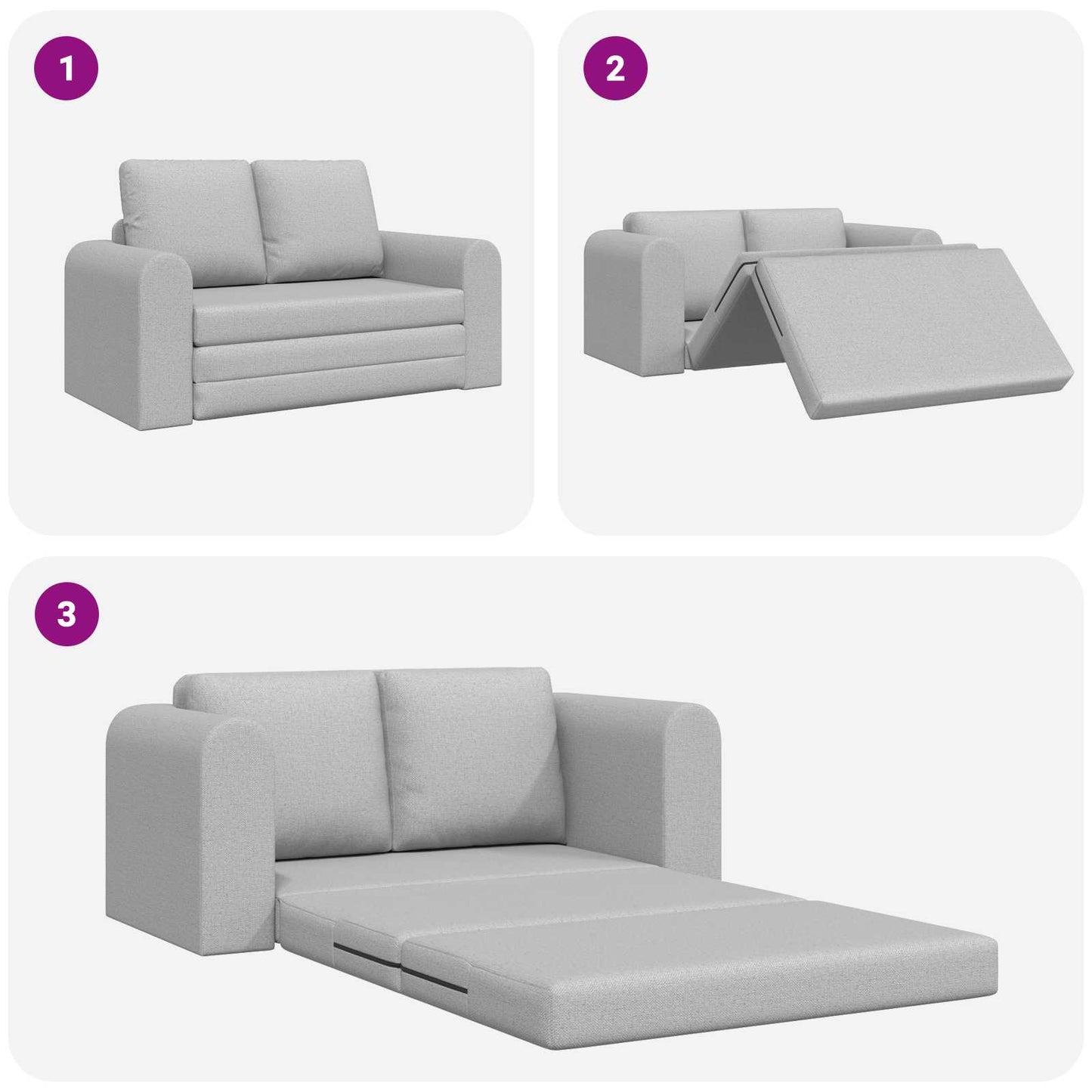 1

2

3