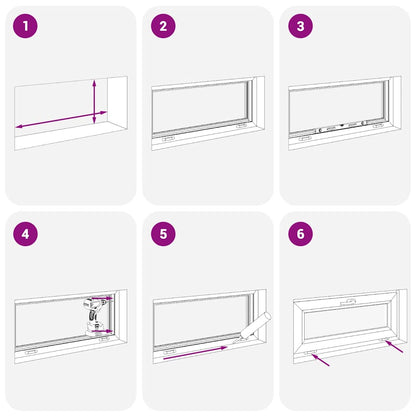 1

2

3

4

5

6