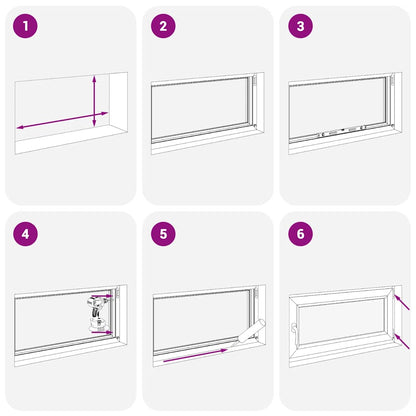 1

2

3

4

5

6