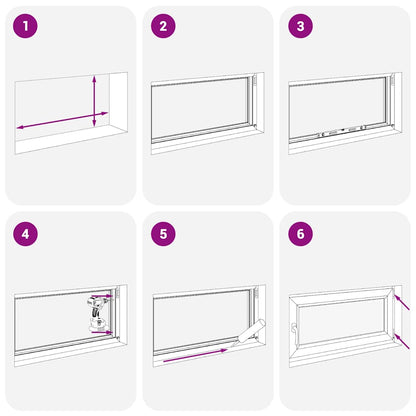 1

2

3

4

5

6