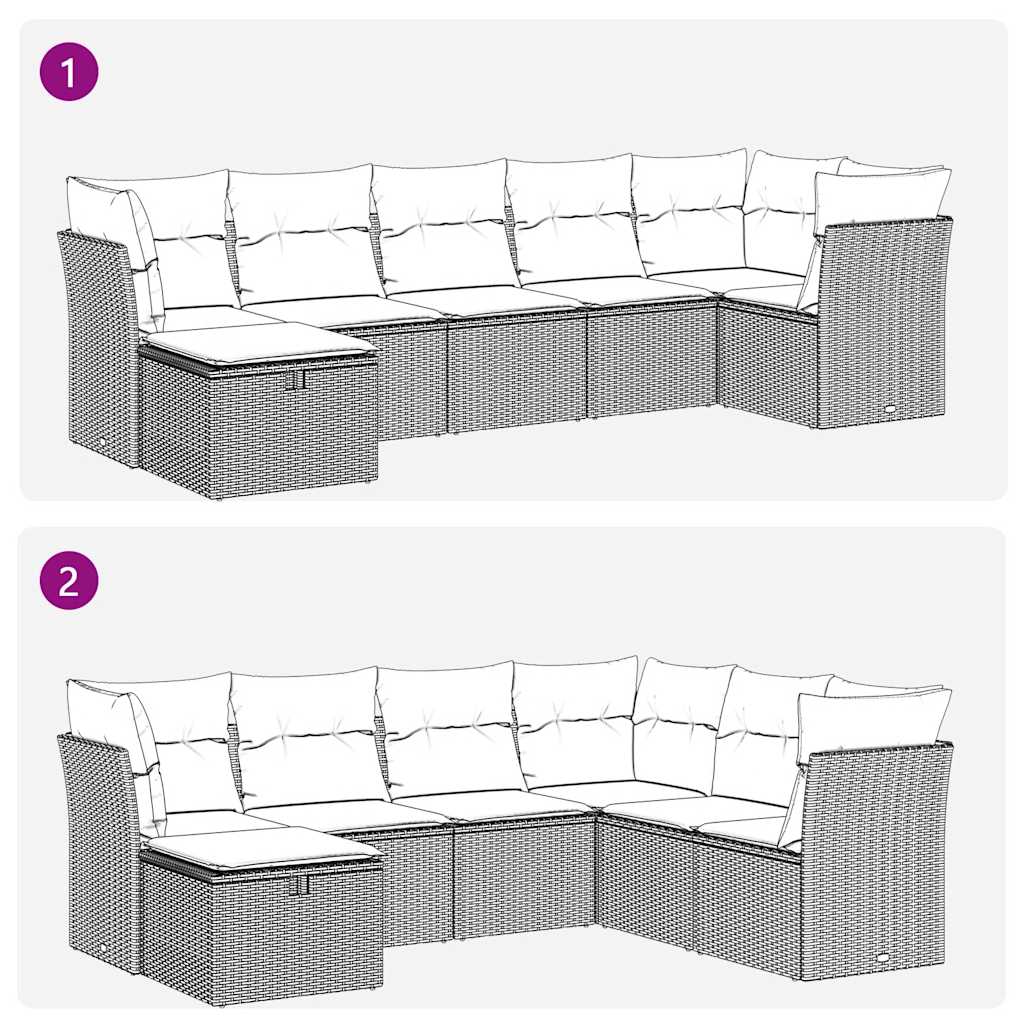 1

2