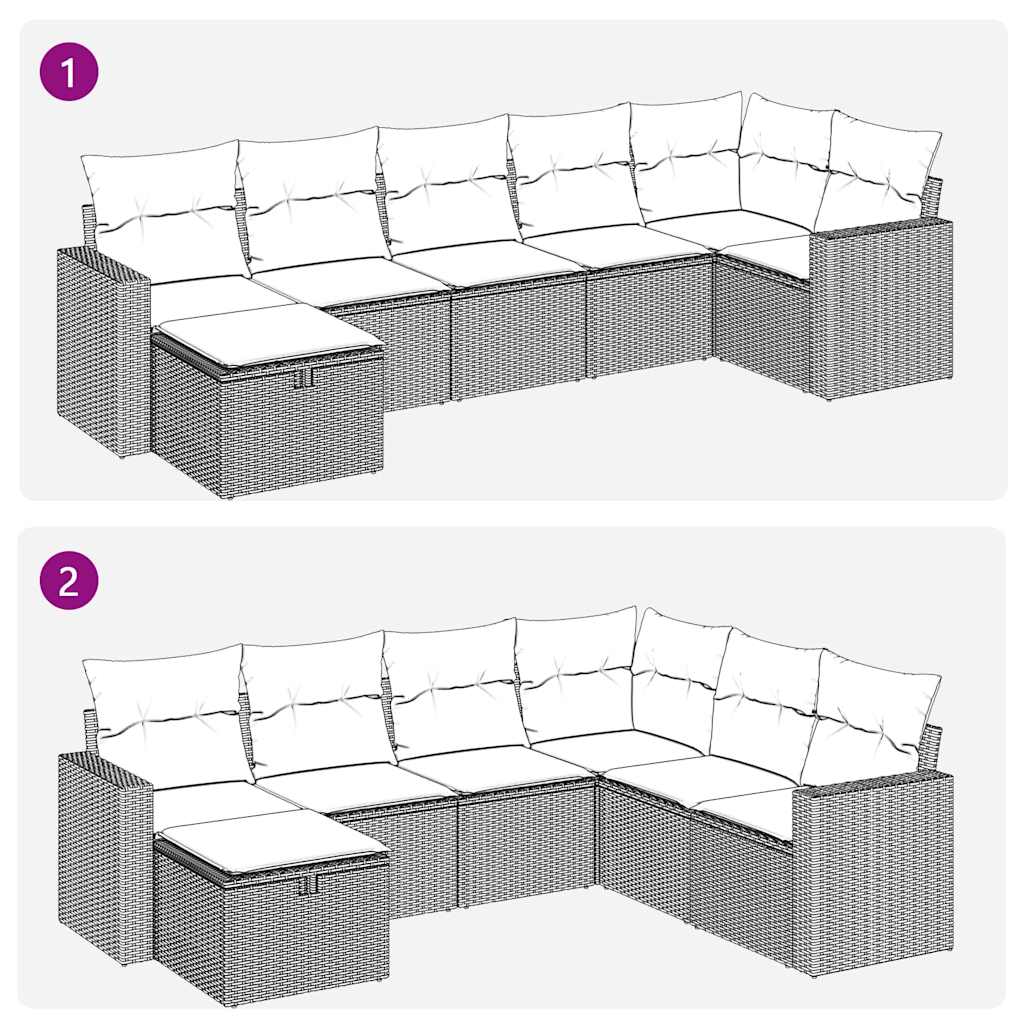 1

2