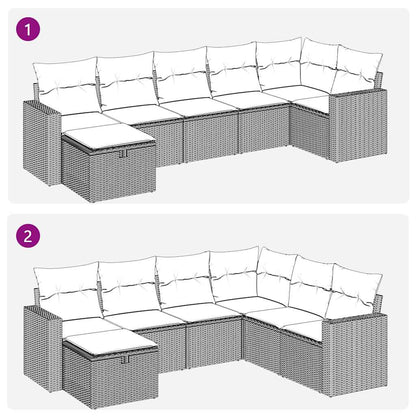 1

2