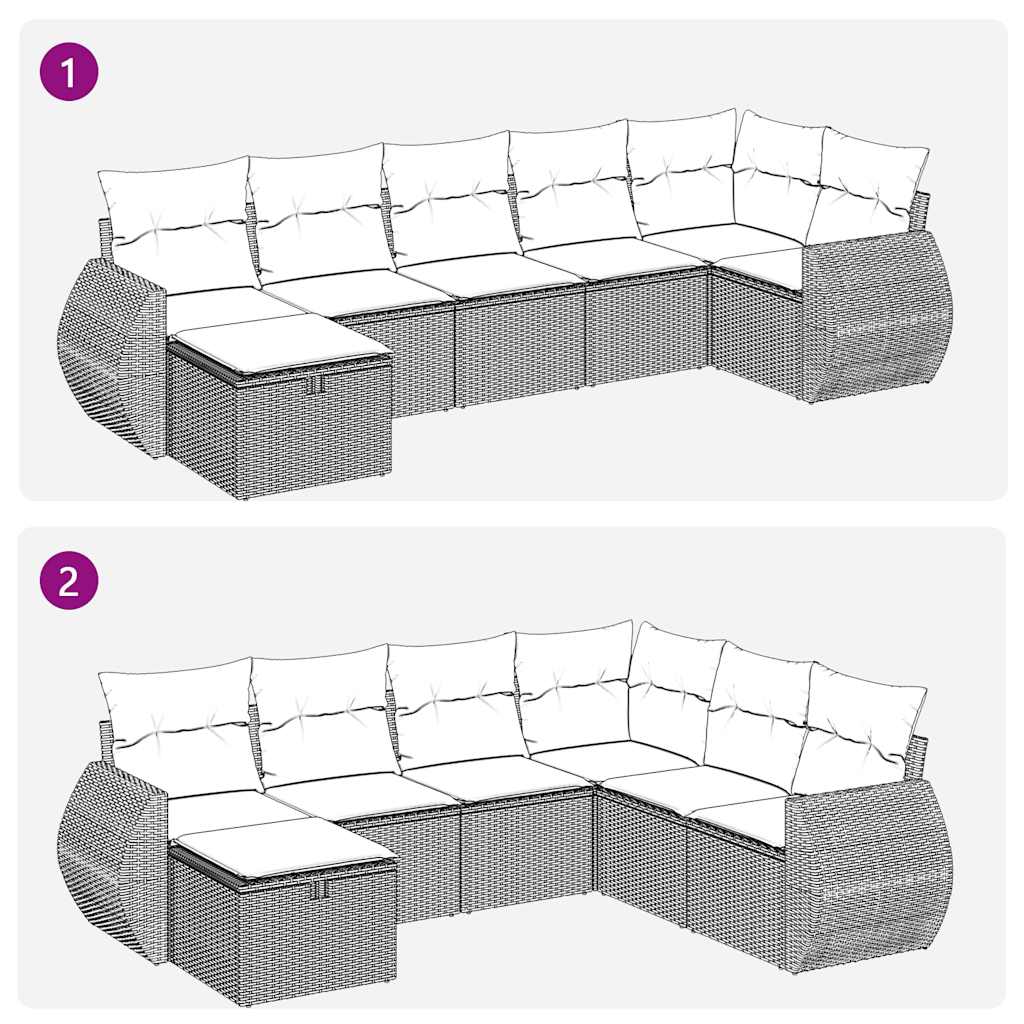 1

2