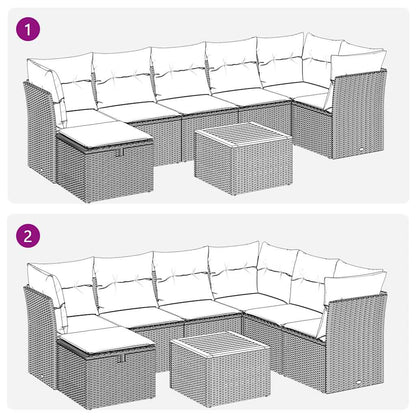 1

2