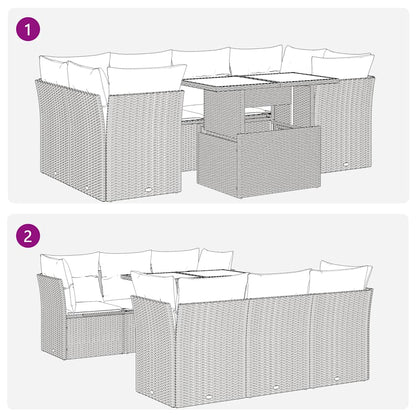 1

2