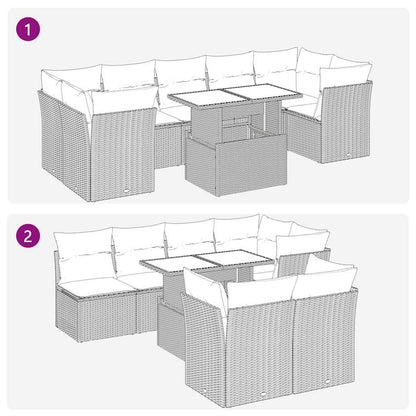 1

2