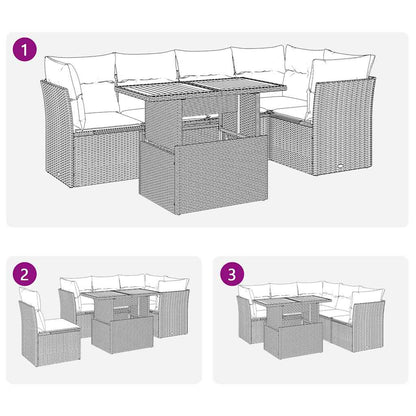 1

2

3