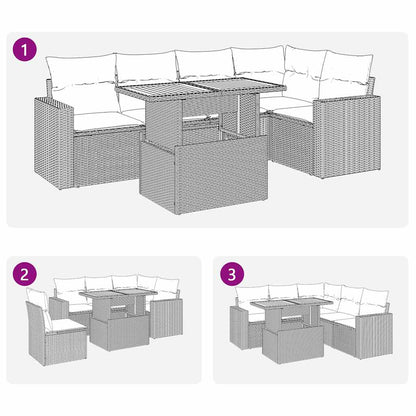 1

2

3