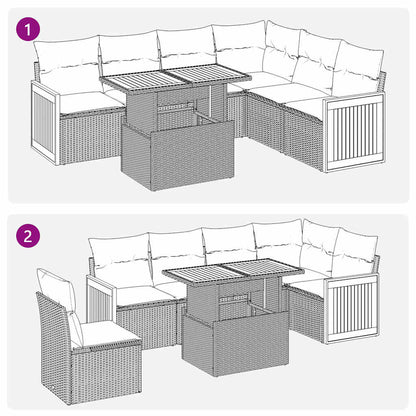 1

2