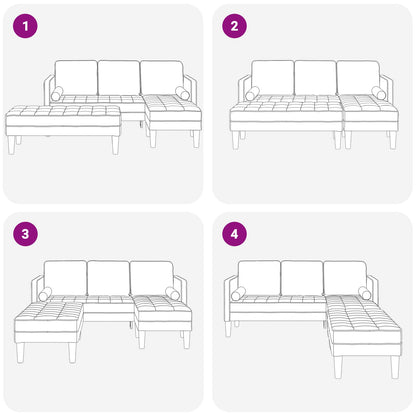 1

2

3

4