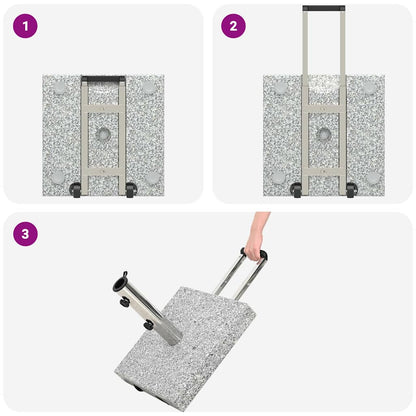 1

2

3