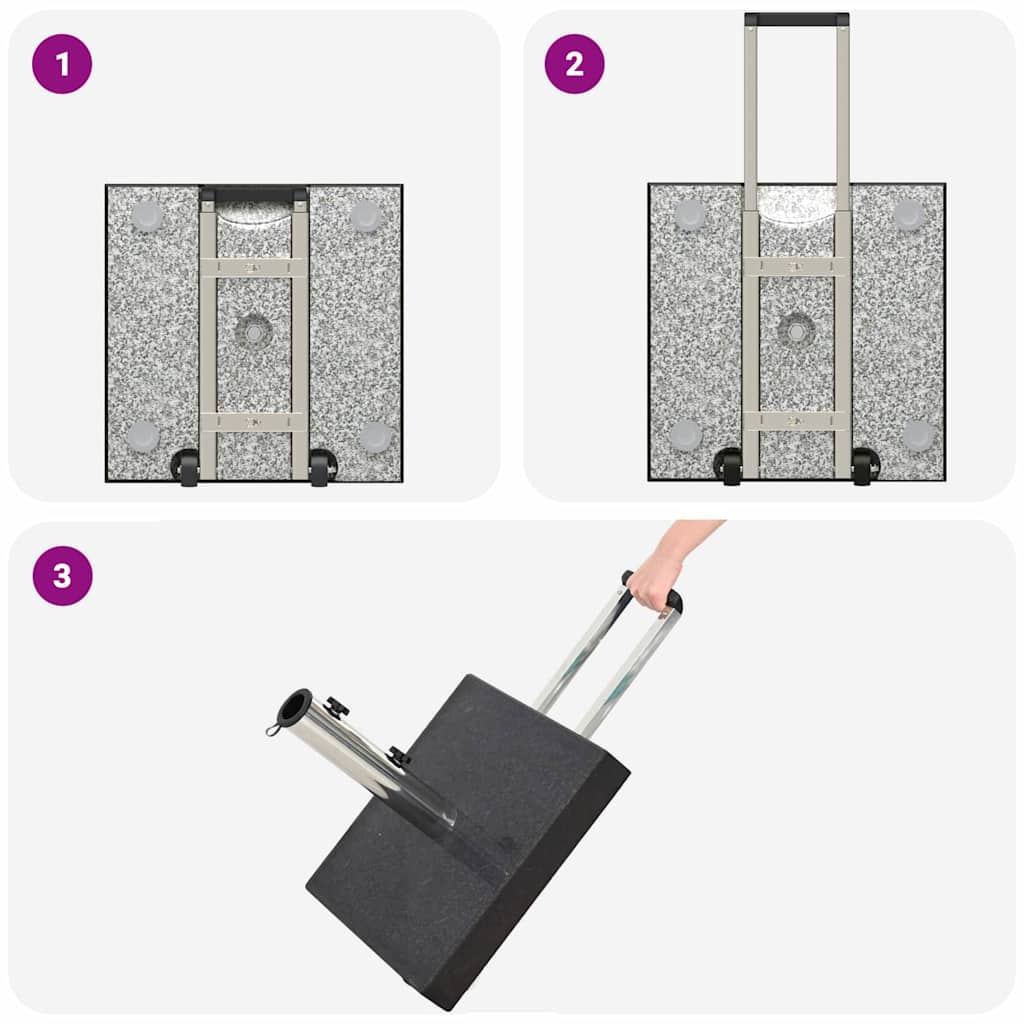 1

2

3