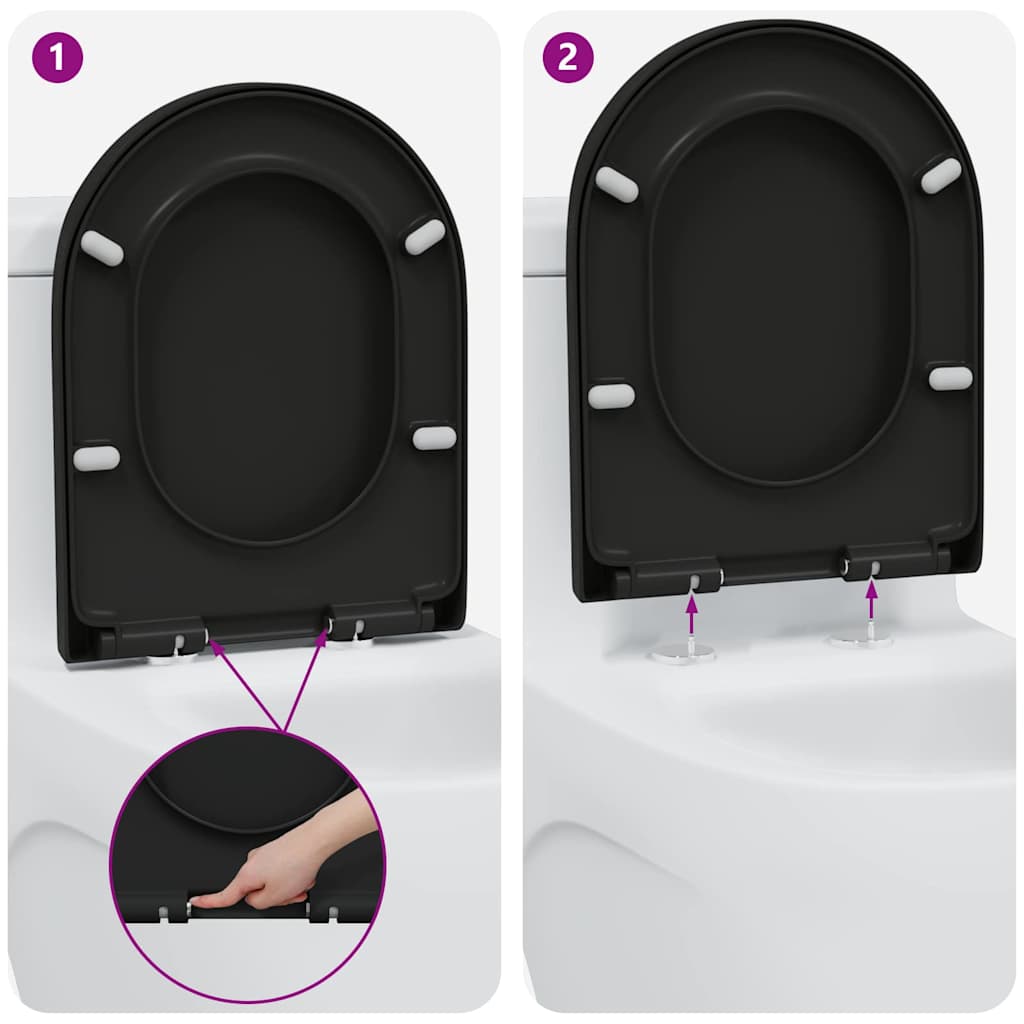 1

2