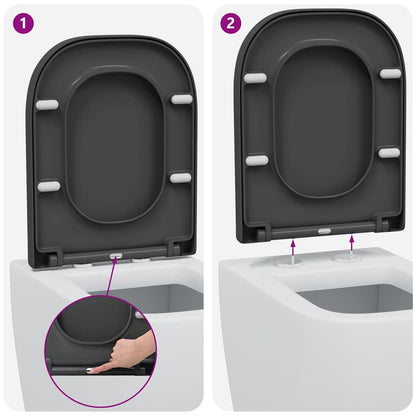 1

2