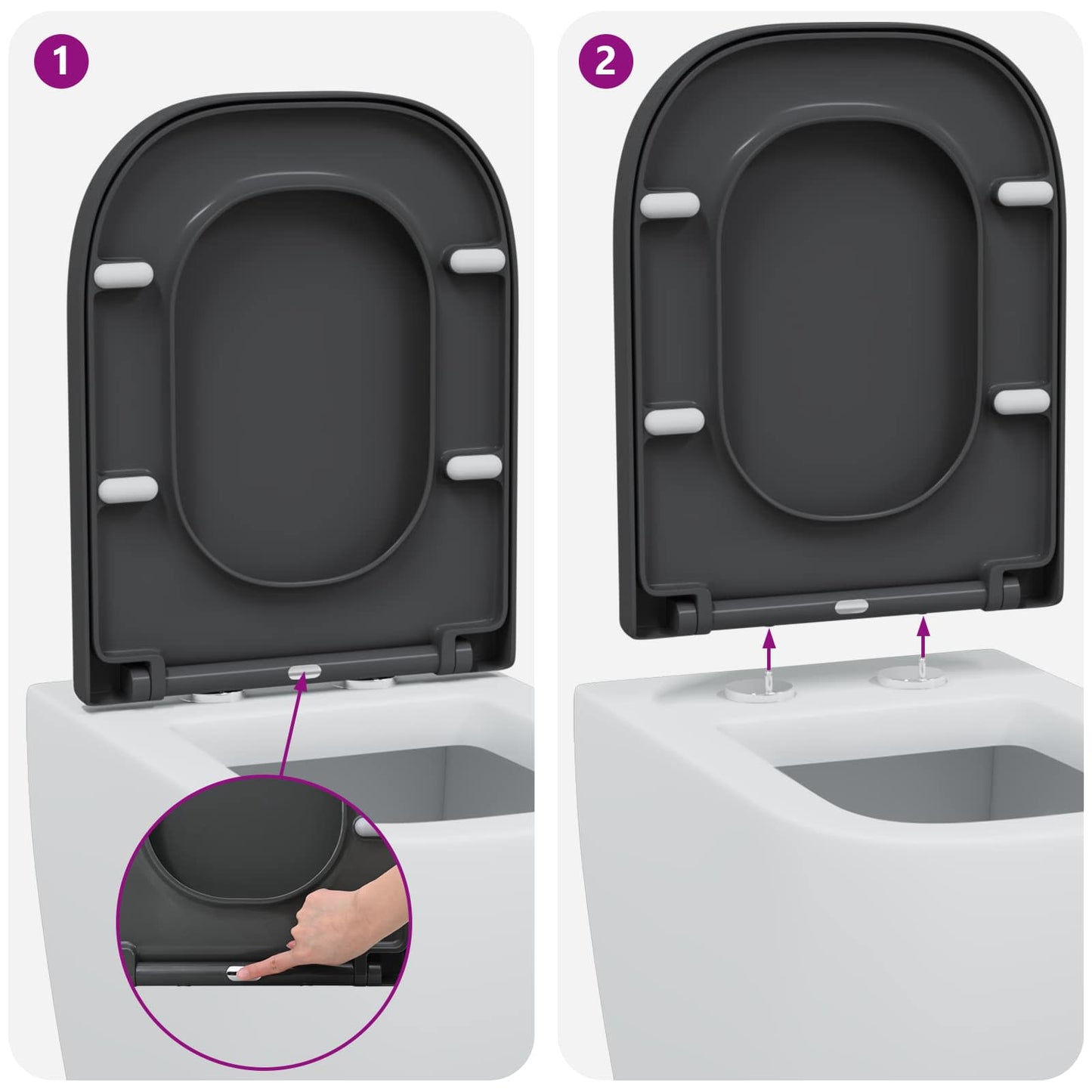 1

2