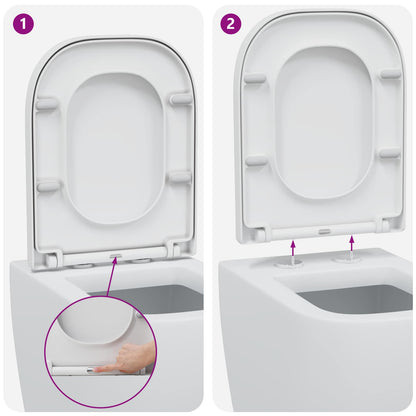 1

2