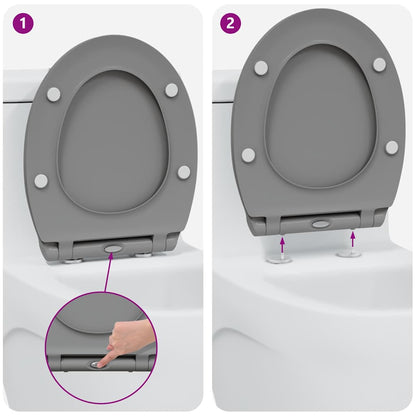 1

2