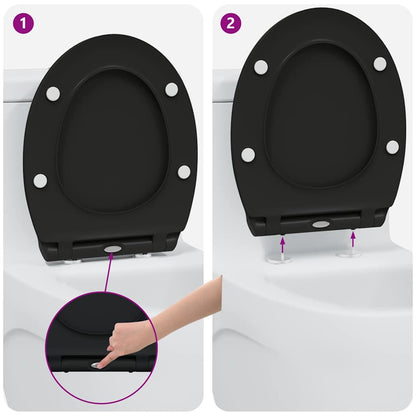 1

2