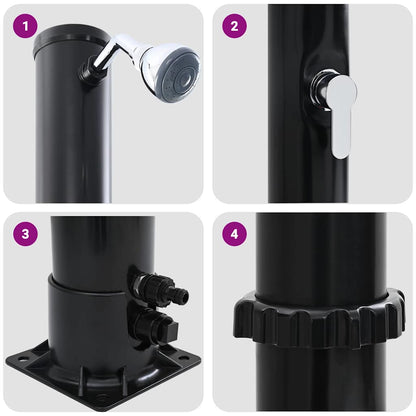 1

2

3

4