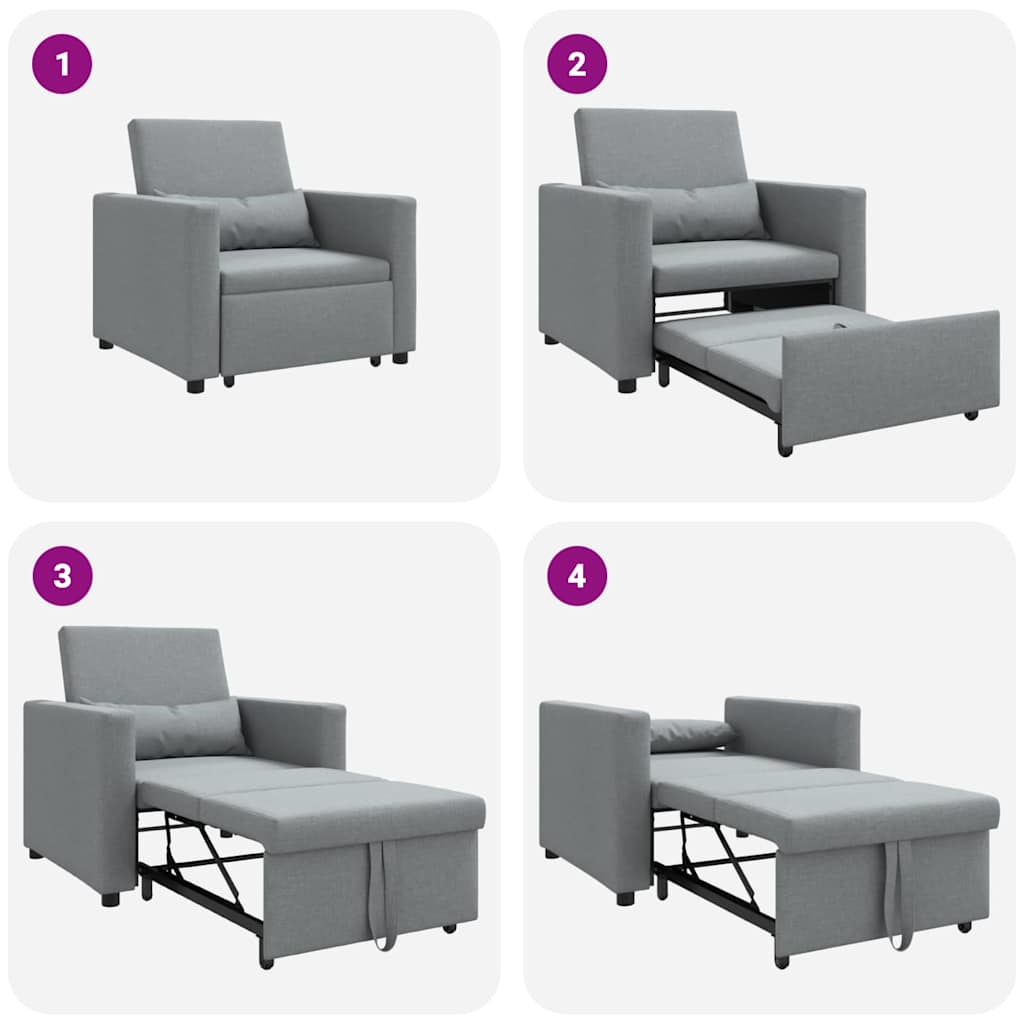 1

2

3

4