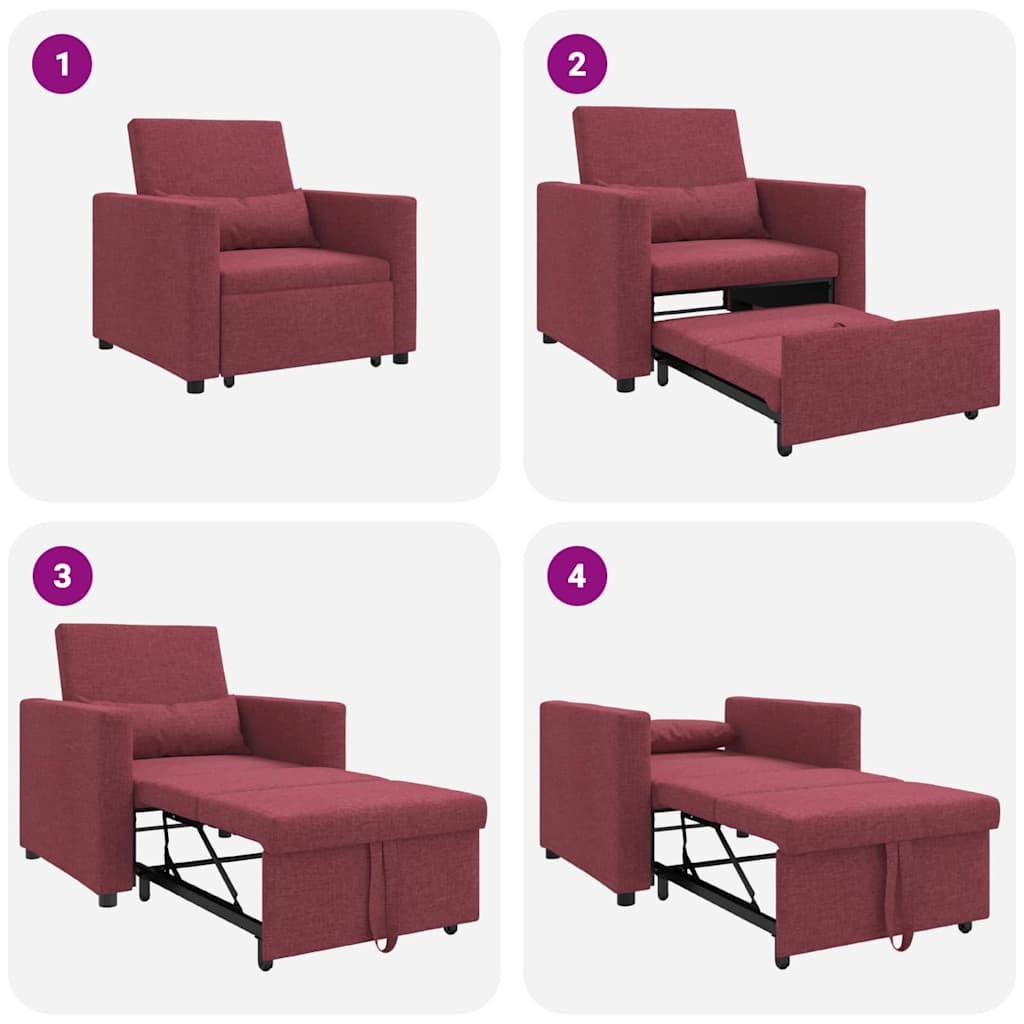 1

2

3

4