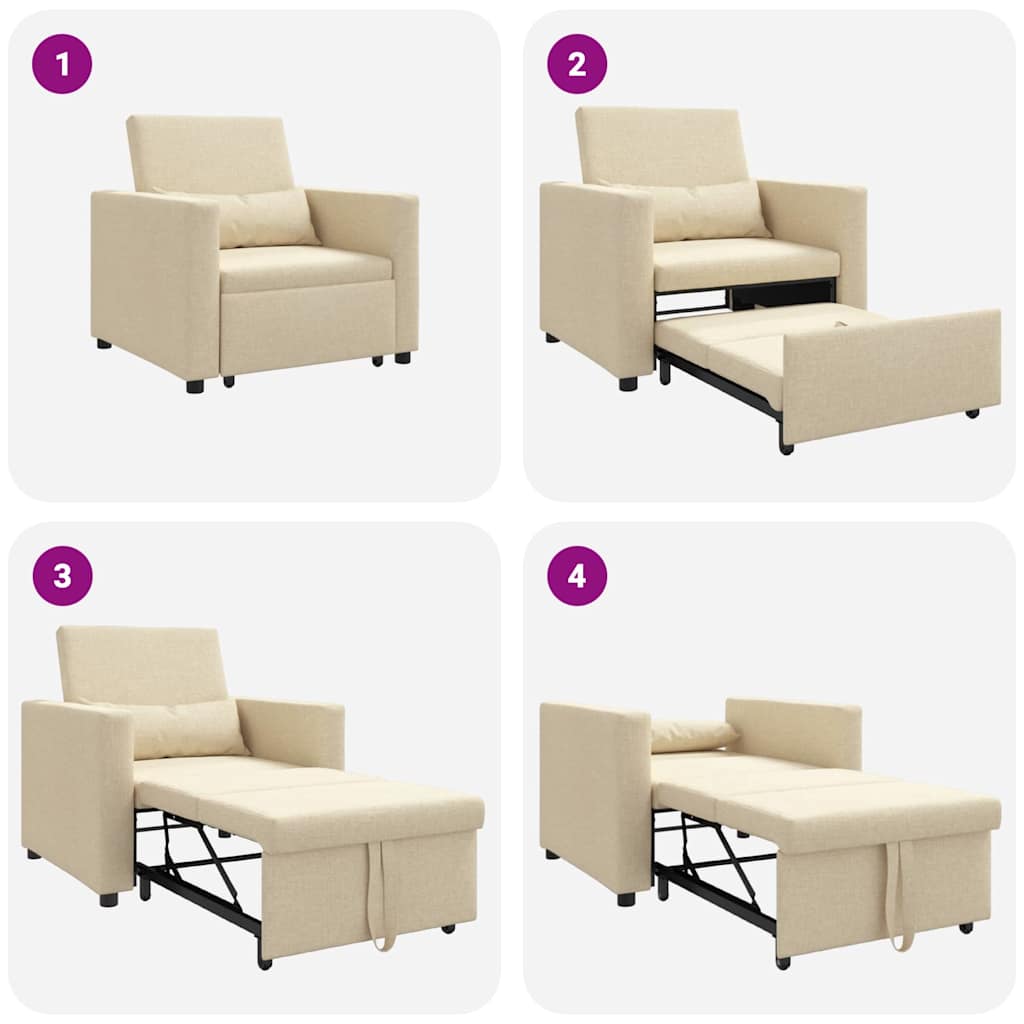 1

2

3

4