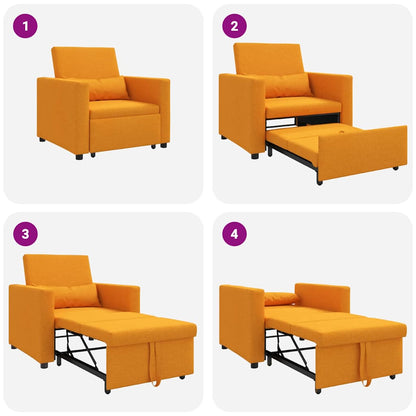 1

2

3

4