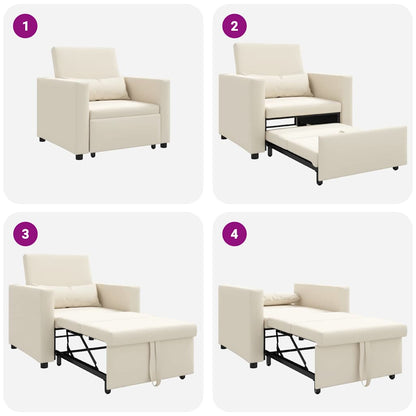 1

2

3

4