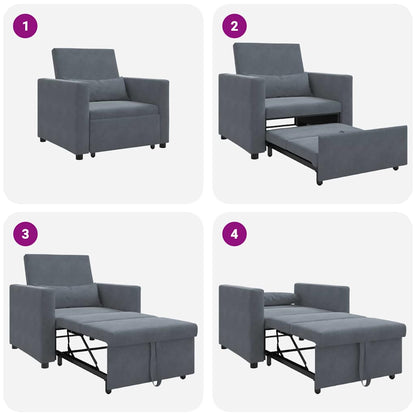 1

2

3

4