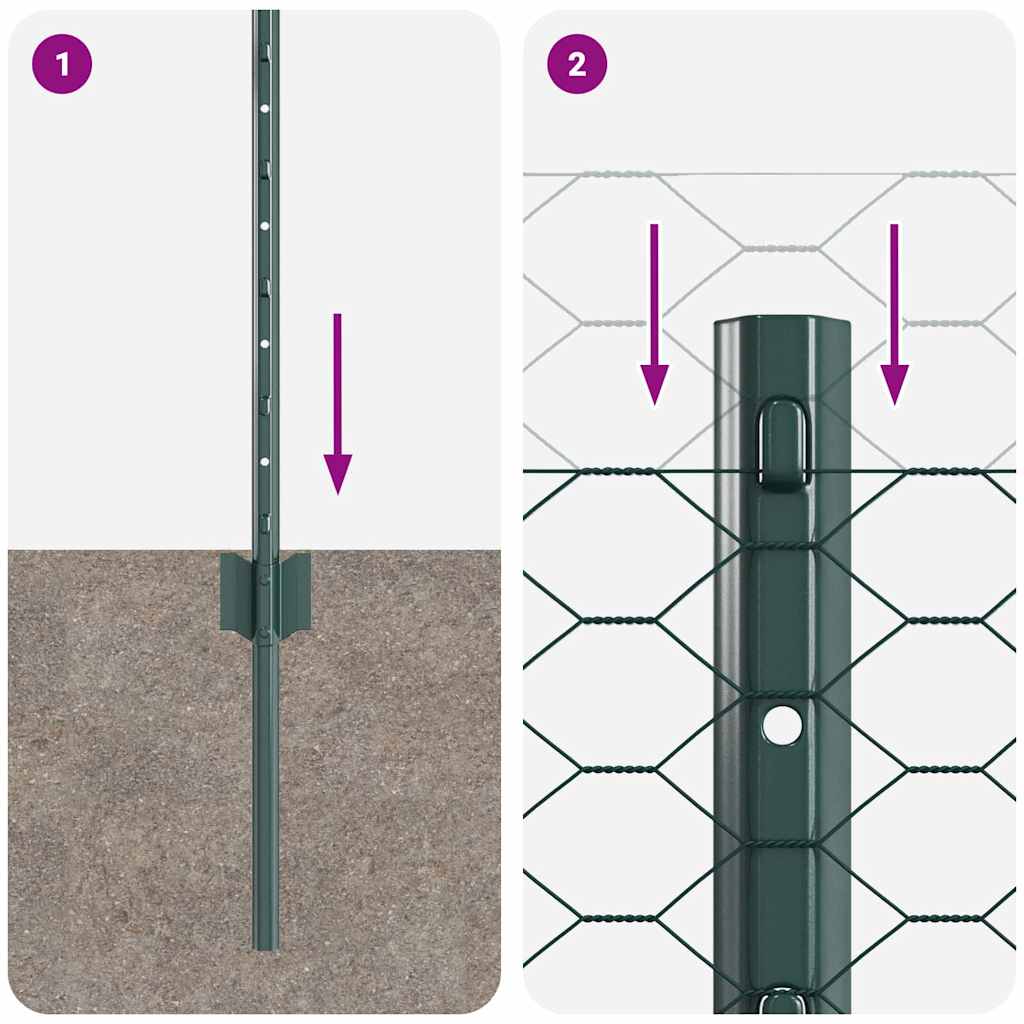 1

2