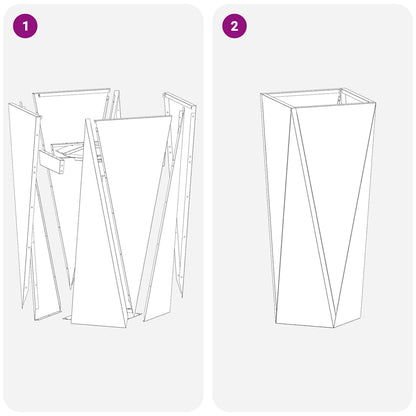 1

2