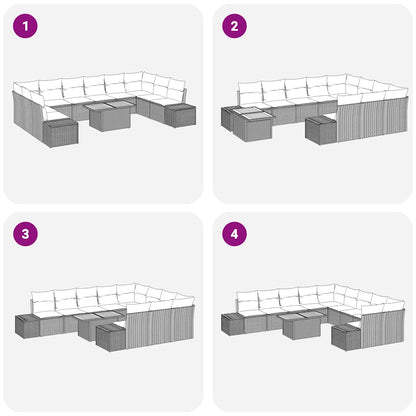 1

2

3

4