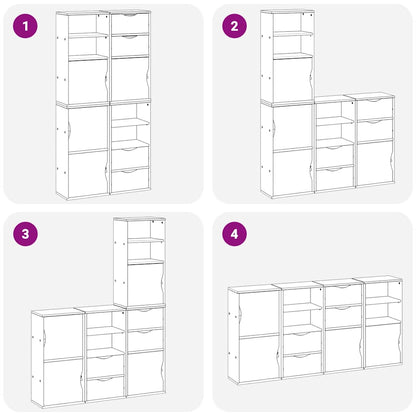 1

2

3

4