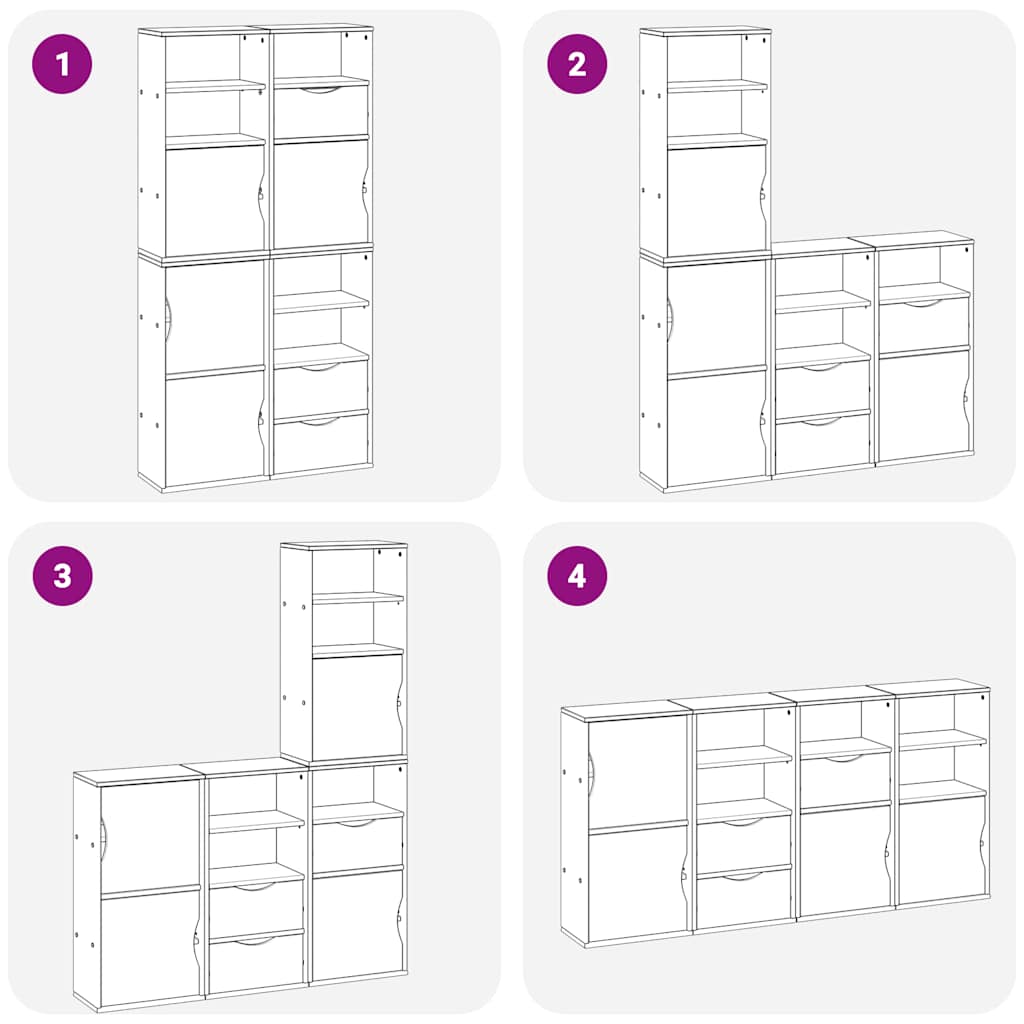 1

2

3

4