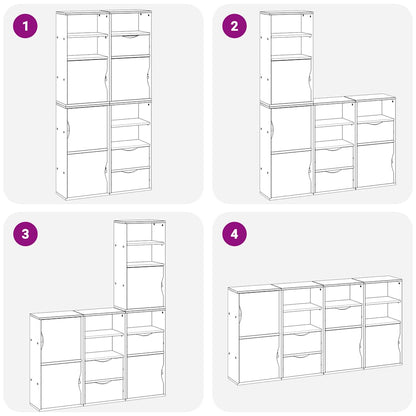 1

2

3

4