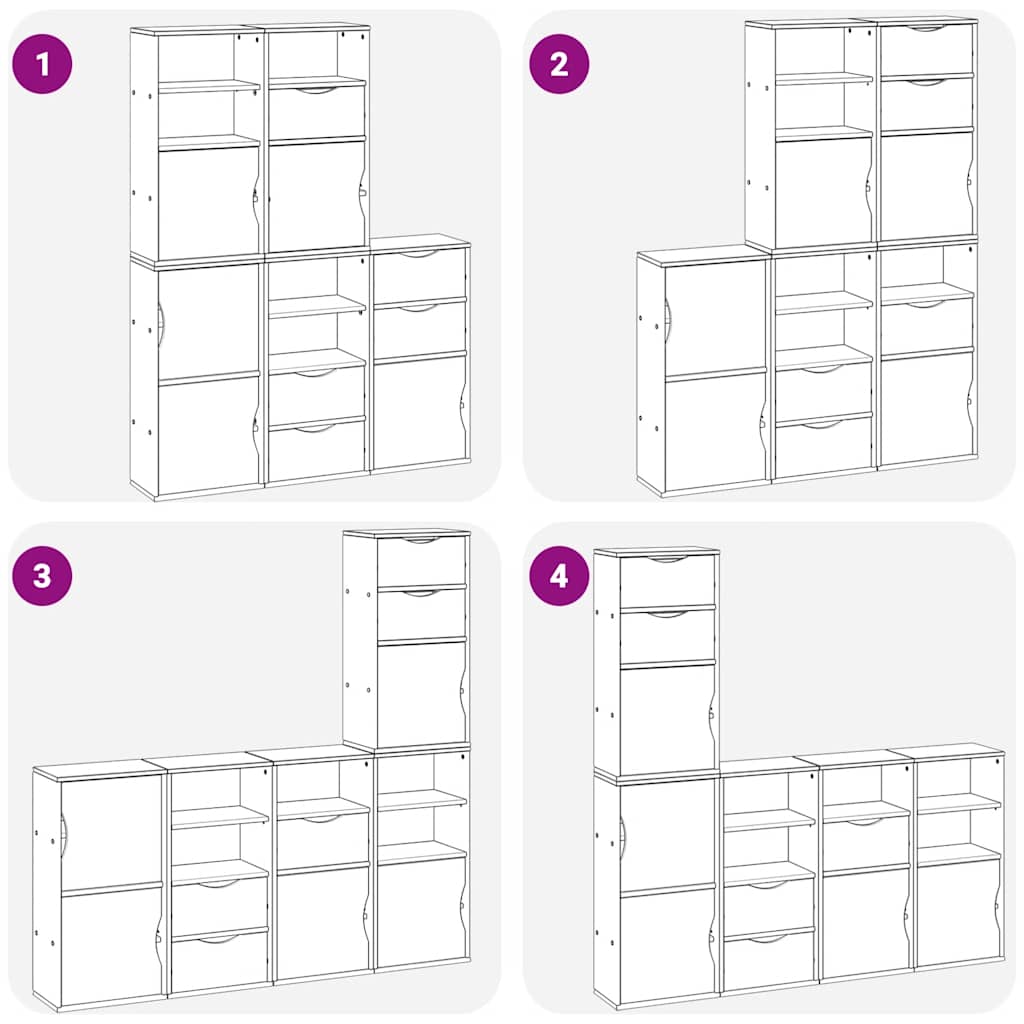 1

2

3

4