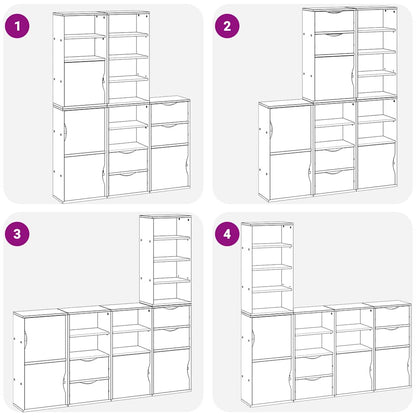 1

2

3

4