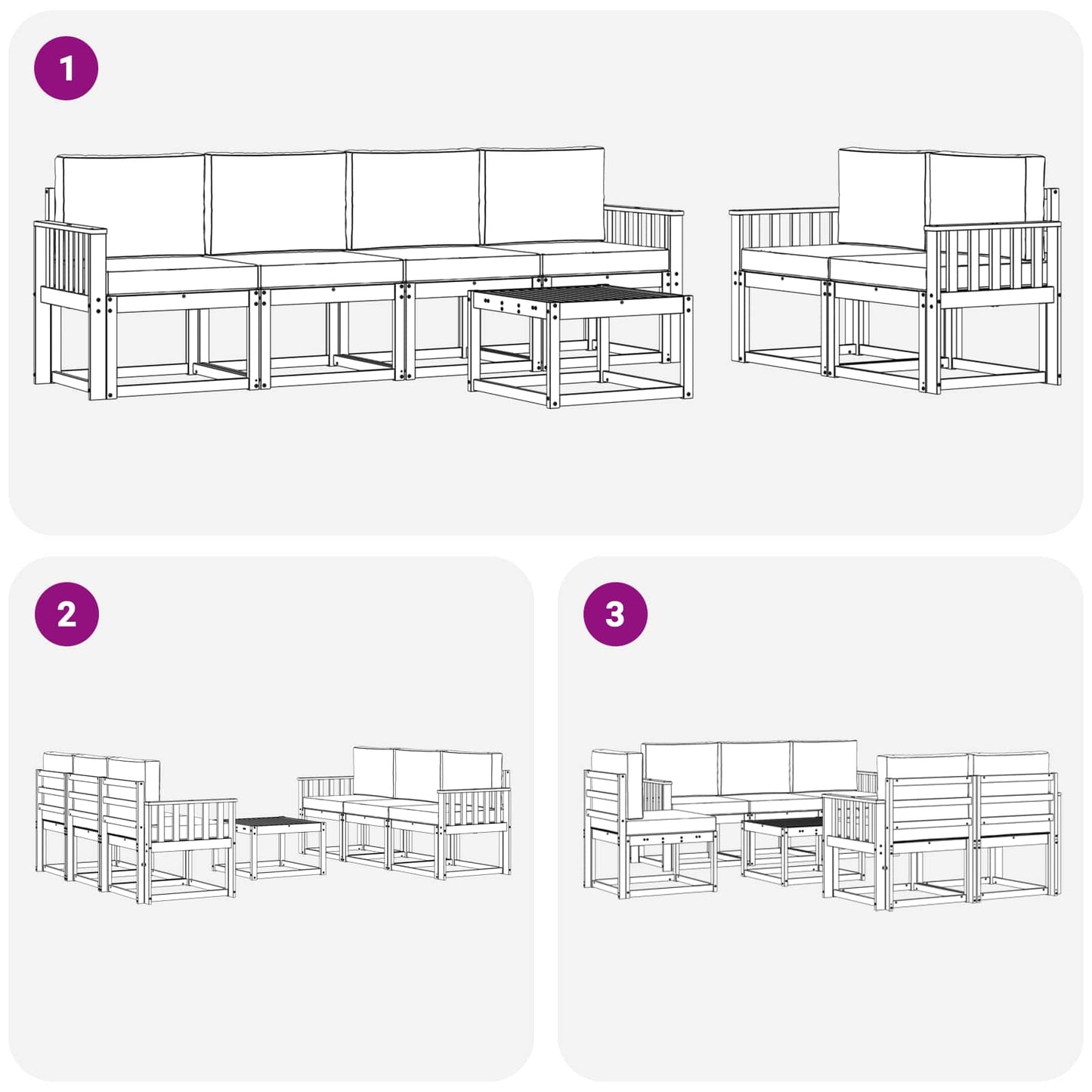 1

2

3