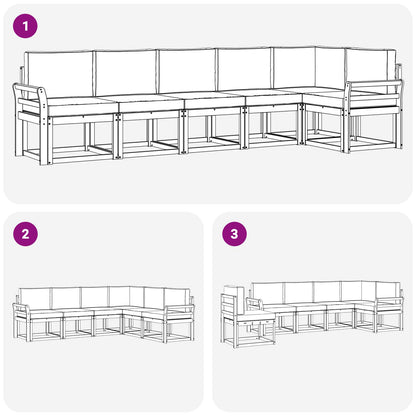 1

2

3