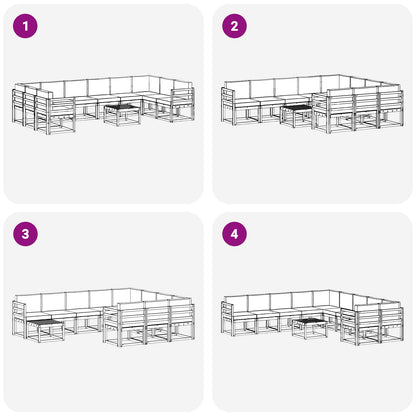 1

2

3

4